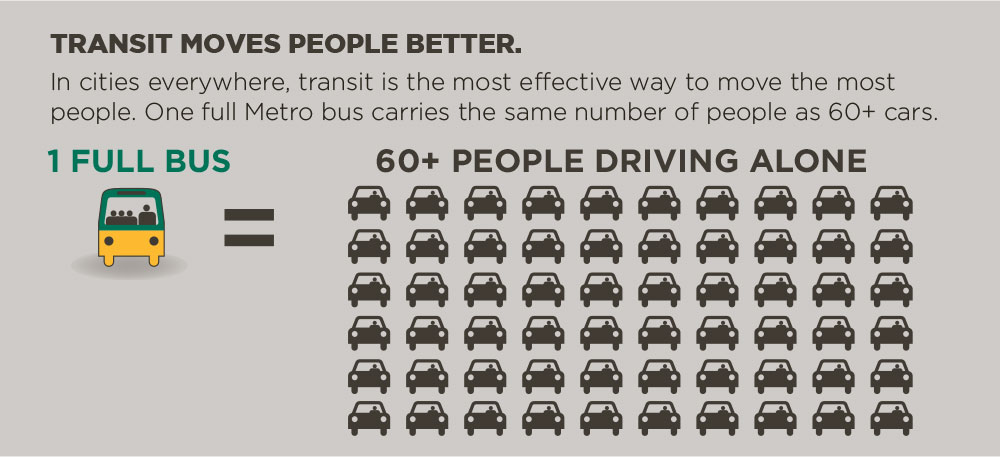 TRANSIT MOVES PEOPLE BETTER.

In cities everywhere, transit is the most effective way to move the most people. One full Metro bus carries the same number of people as 60+ cars.

1 FULL BUS

=

60+ PEOPLE DRIVING ALONE